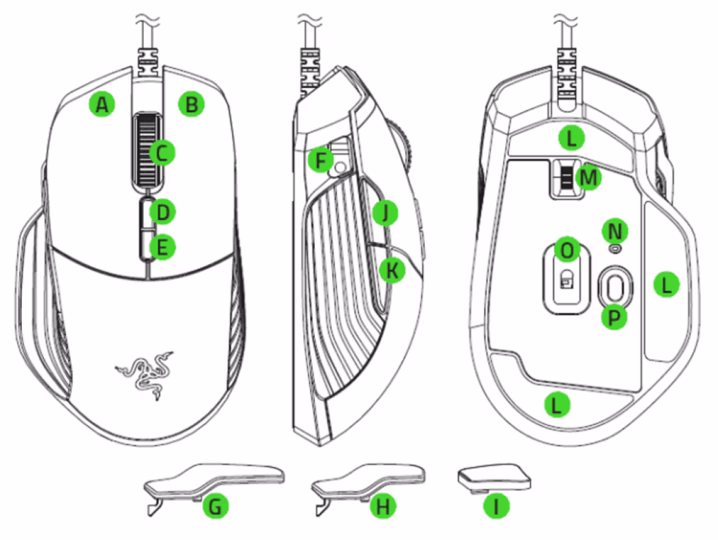 A
B
C
D
E
F
J
K
L
M
N
O
L
P
L
G
H
I