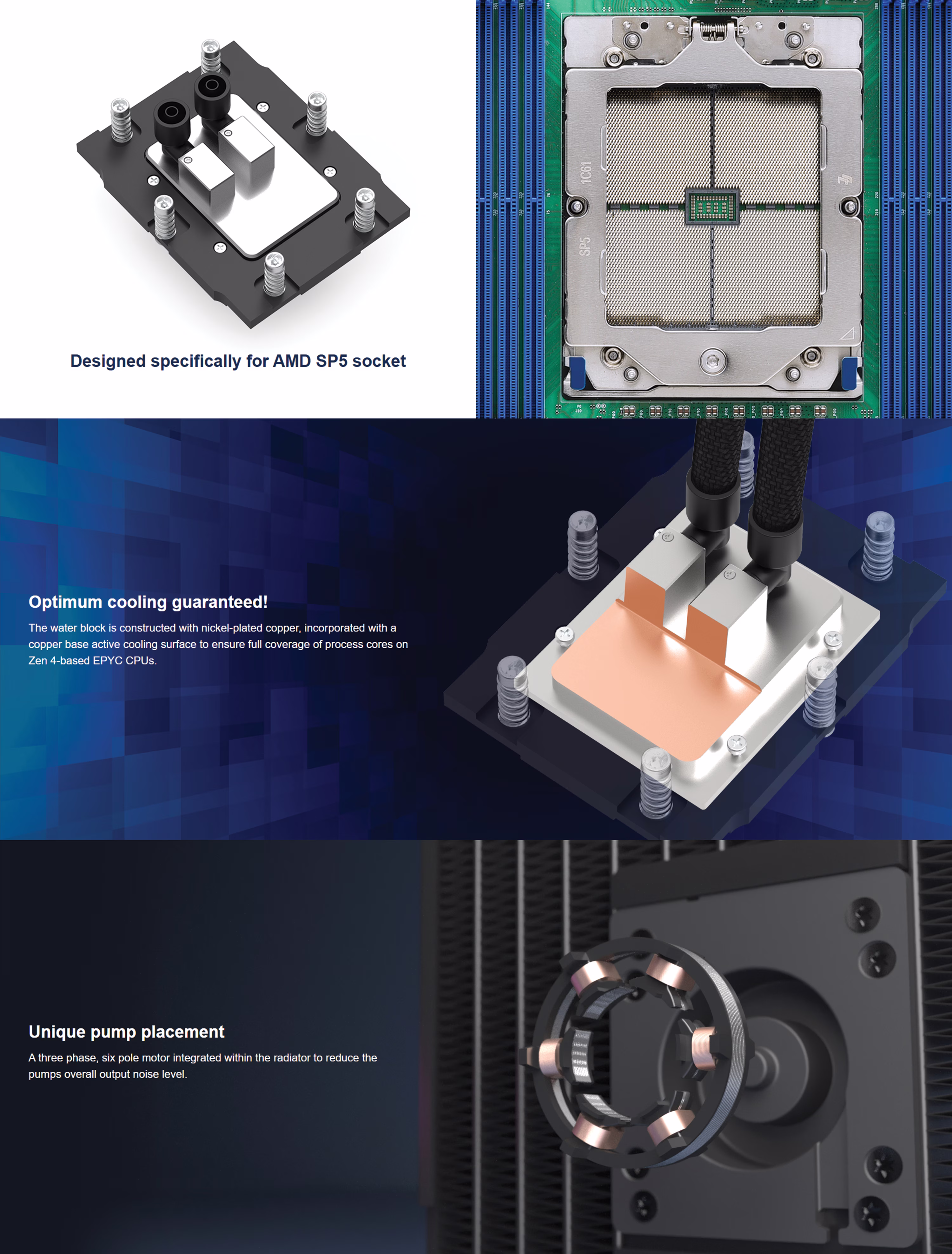 Designed specifically for AMD SP5 socket

1C61

SP5

Optimum cooling guaranteed!

The water block is constructed with nickel-plated copper, incorporated with a copper base active cooling surface to ensure full coverage of process cores on Zen 4-based EPYC CPUs.

Unique pump placement

A three phase, six pole motor integrated within the radiator to reduce the pumps overall output noise level.