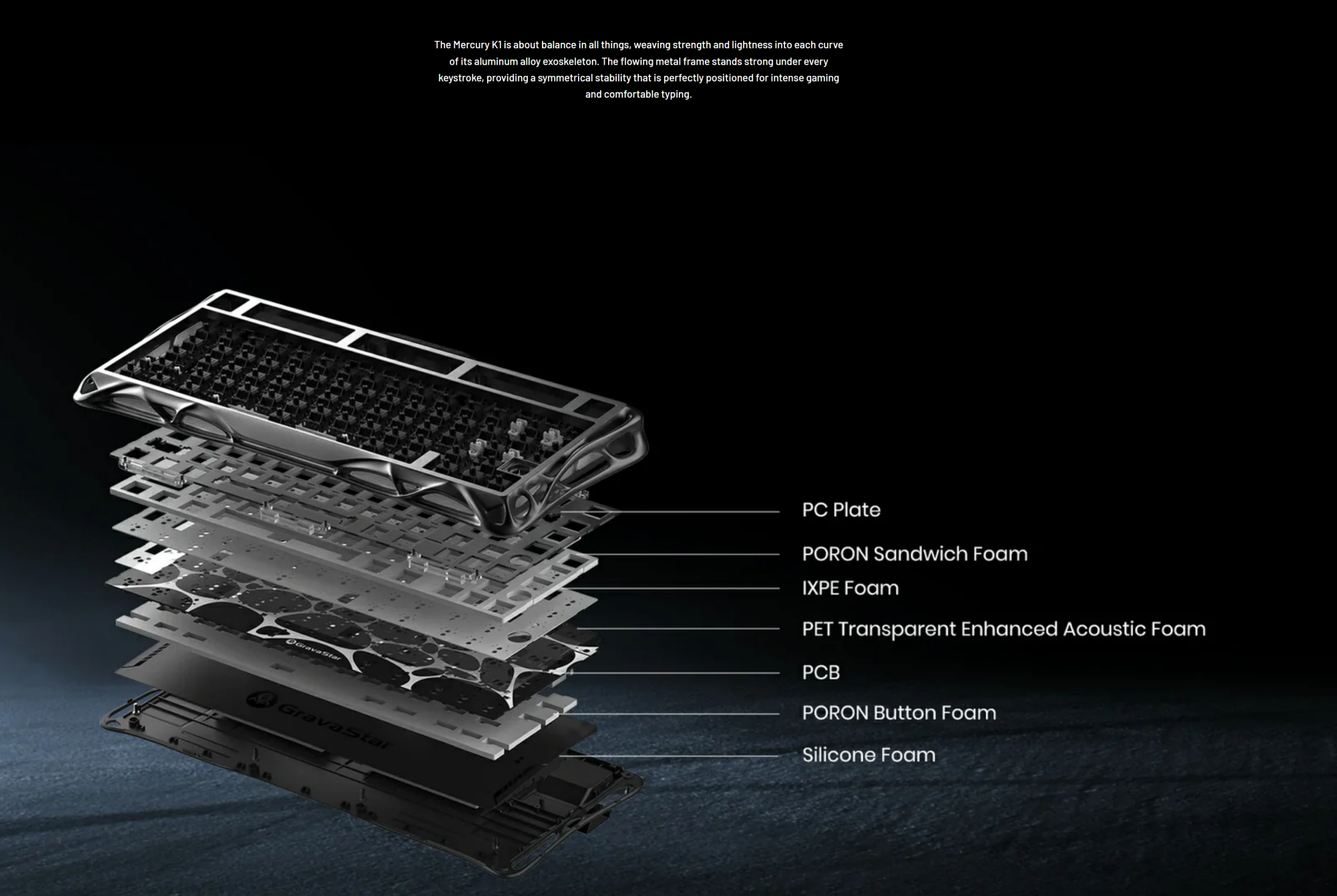 The Mercury K1 is about balance in all things, weaving strength and lightness into each curve of its aluminum alloy exoskeleton. The flowing metal frame stands strong under every keystroke, providing a symmetrical stability that is perfectly positioned for intense gaming and comfortable typing.

GravaStar

GravaStar

PC Plate

PORON Sandwich Foam

IXPE Foam

PET Transparent Enhanced Acoustic Foam

PCB

PORON Button Foam

Silicone Foam