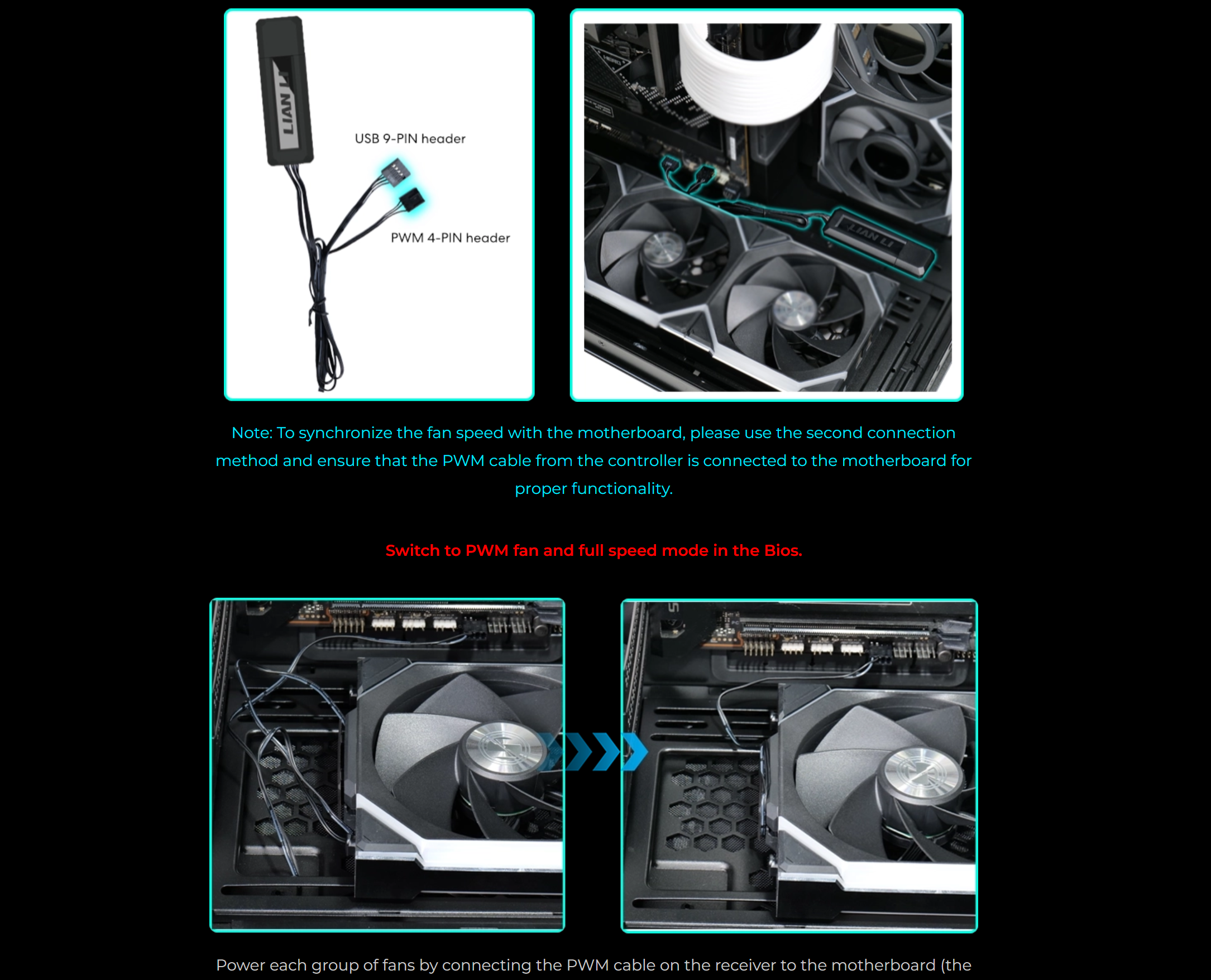 LIAN LI

USB 9-PIN header

PWM 4-PIN header

LIAN LI

Note: To synchronize the fan speed with the motherboard, please use the second connection method and ensure that the PWM cable from the controller is connected to the motherboard for proper functionality.

Switch to PWM fan and full speed mode in the Bios.

Power each group of fans by connecting the PWM cable on the receiver to the motherboard (the